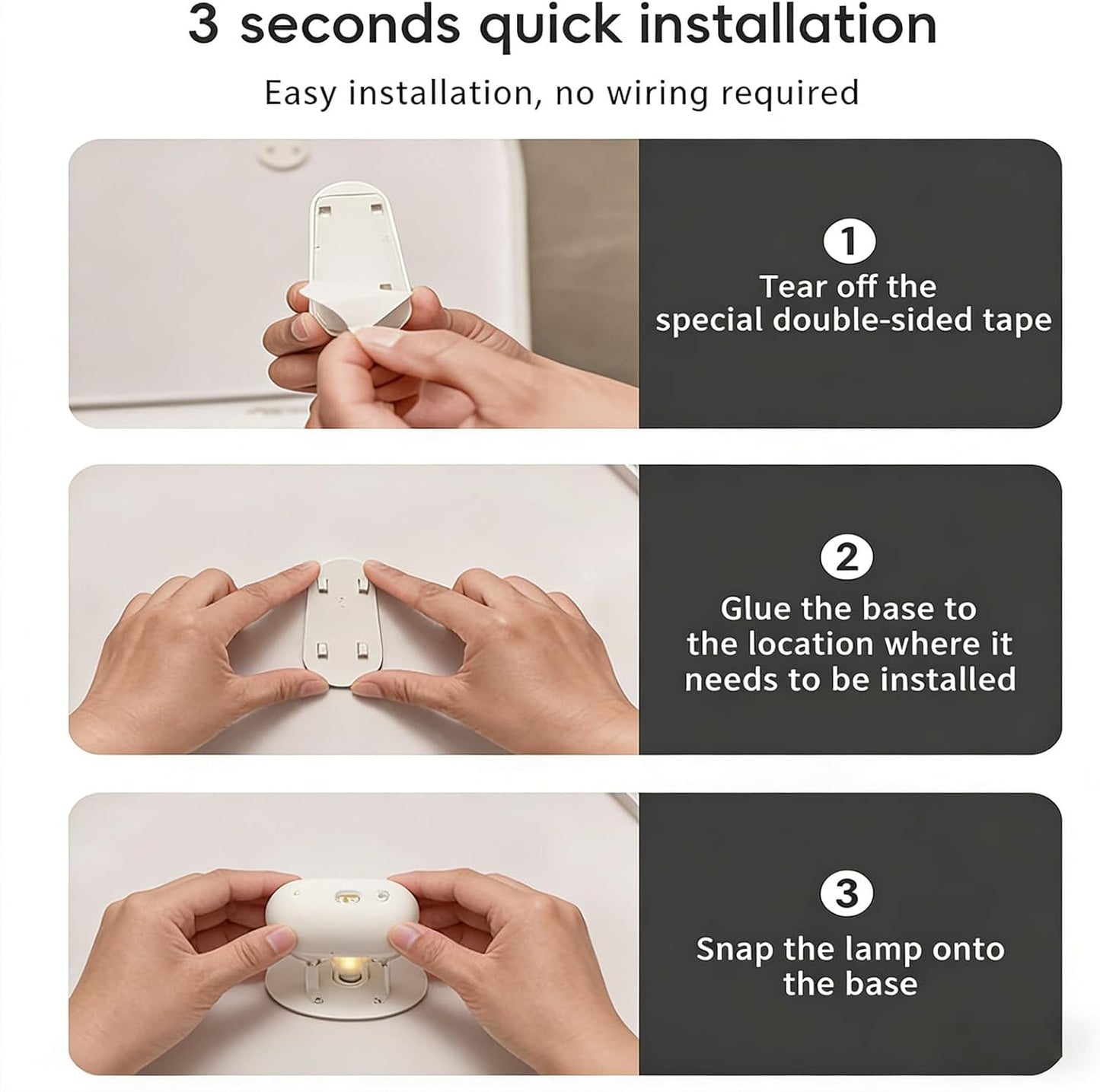 3 seconds quick installation

Easy installation, no wiring required

1
Tear off the special double-sided tape

2
Glue the base to the location where it needs to be installed

3
Snap the lamp onto the base