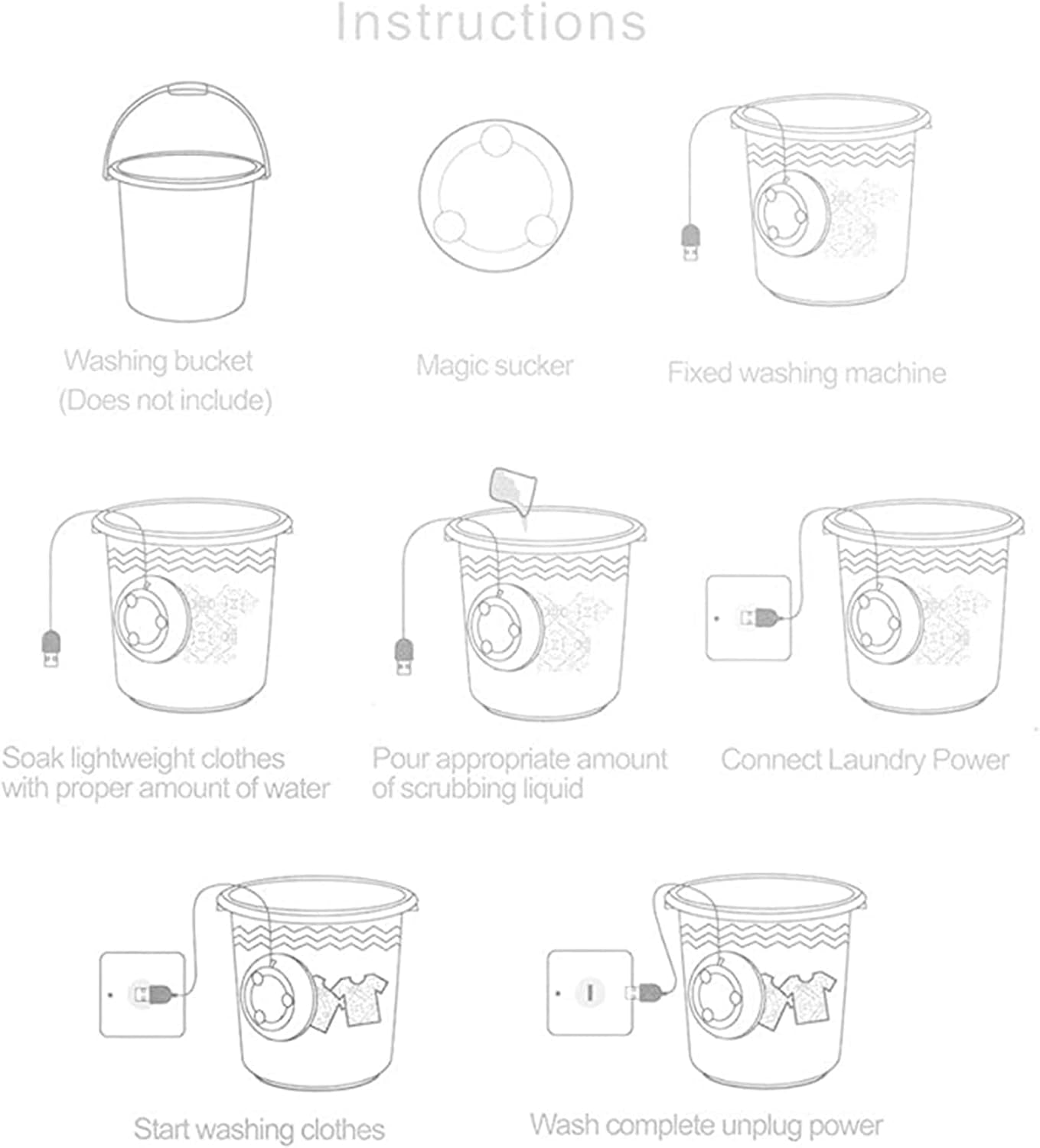 Instructions

Washing bucket
(Does not include)

Magic sucker

Fixed washing machine

Soak lightweight clothes with proper amount of water

Pour appropriate amount of scrubbing liquid

Connect Laundry Power

Start washing clothes

Wash complete unplug power